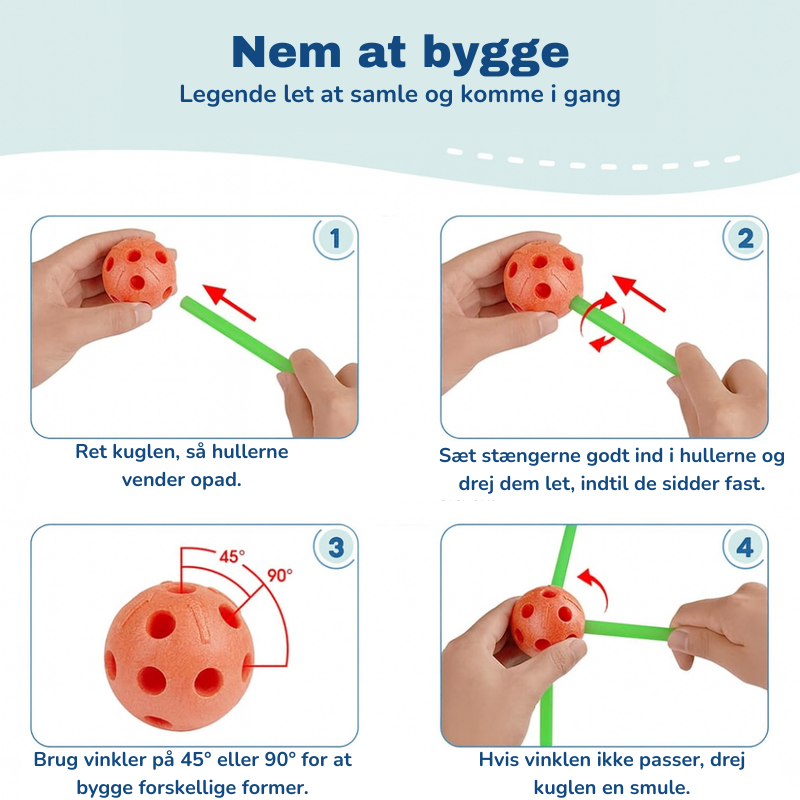 Nem at bygge
Legende let at samle og komme i gang

1

Ret kuglen, så hullerne vender opad.

2

Sæt stængerne godt ind i hullerne og drej dem let, indtil de sidder fast.

3

45°

90°

Brug vinkler på 45° eller 90° for at bygge forskellige former.

4

Hvis vinklen ikke passer, drej kuglen en smule.