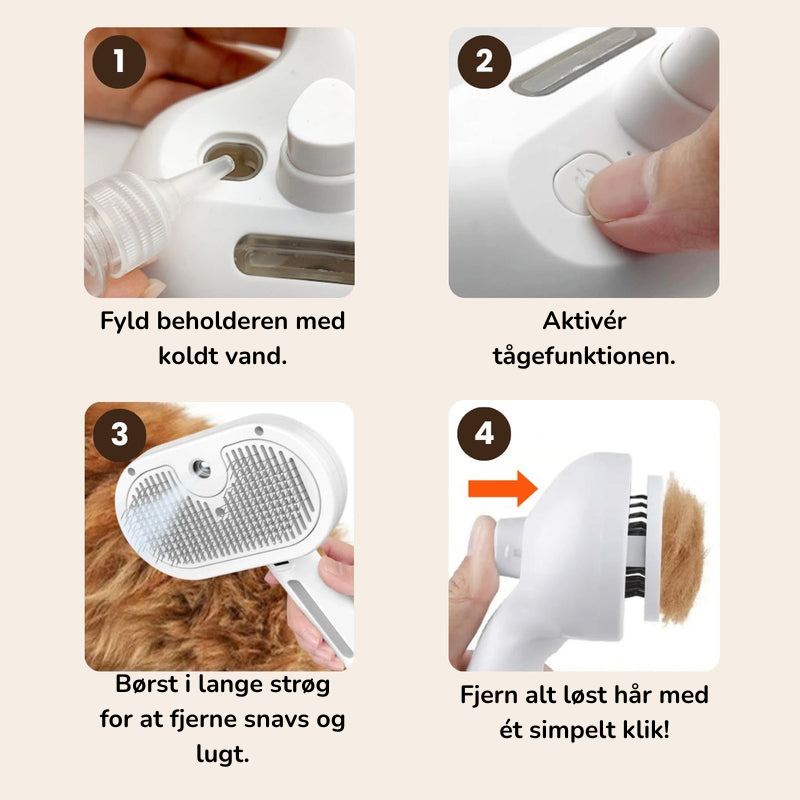 1

Fyld beholderen med koldt vand.

2

Aktivér tågefunktionen.

3

Børst i lange strøg for at fjerne snavs og lugt.

4

Fjern alt løst hår med ét simpelt klik!